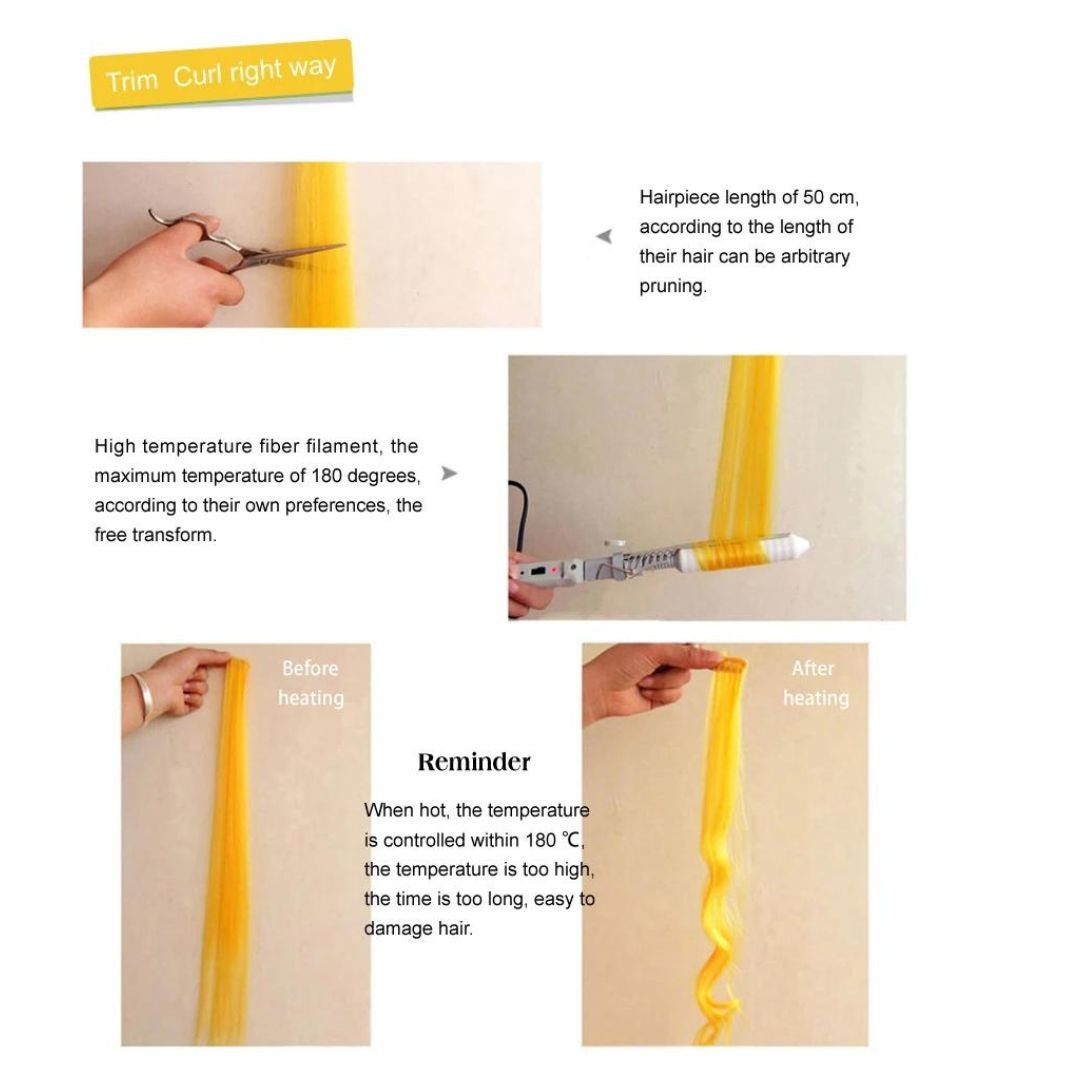 Trim Curl right way

Hairpiece length of 50 cm, according to the length of their hair can be arbitrary pruning.

High temperature fiber filament, the maximum temperature of 180 degrees, according to their own preferences, the free transform.

Before heating

After heating

Reminder

When hot, the temperature is controlled within 180 ℃, the temperature is too high, the time is too long, easy to damage hair.